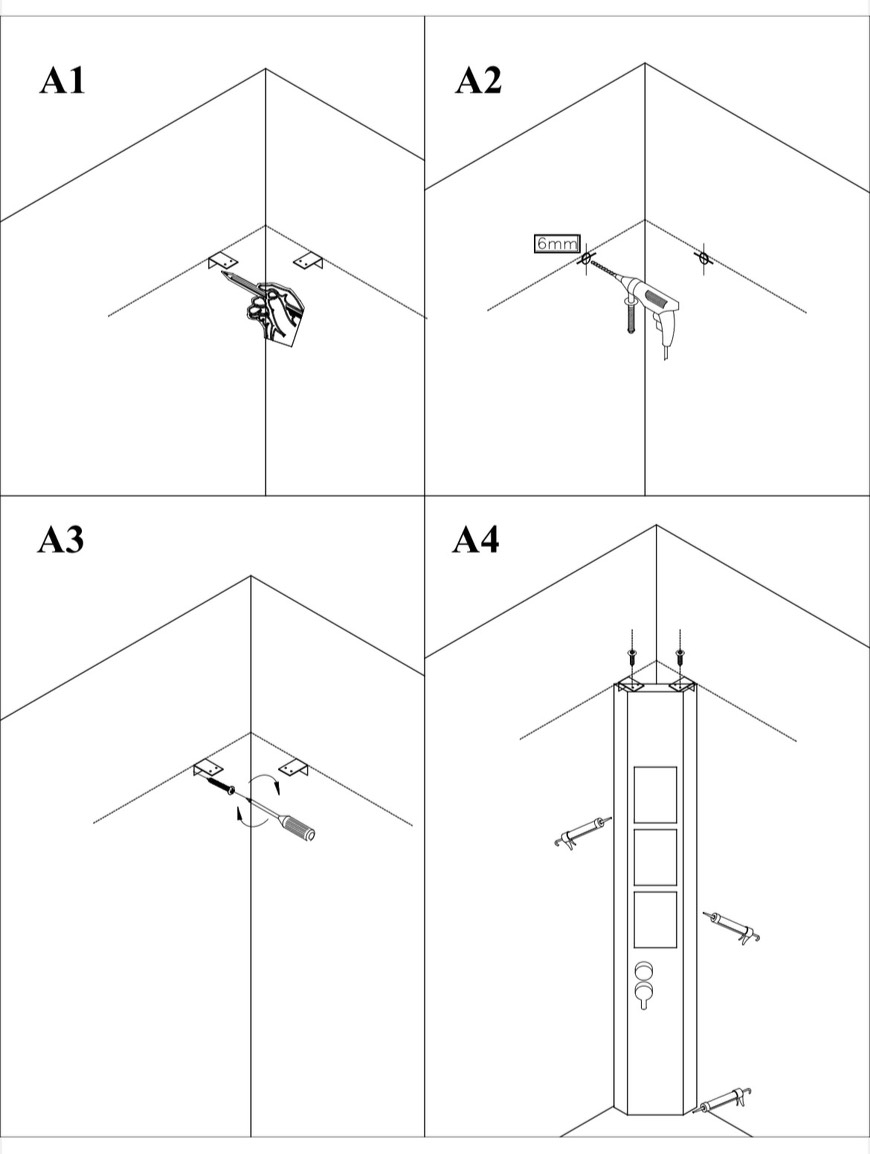 A1

A2

6mm

A3

A4